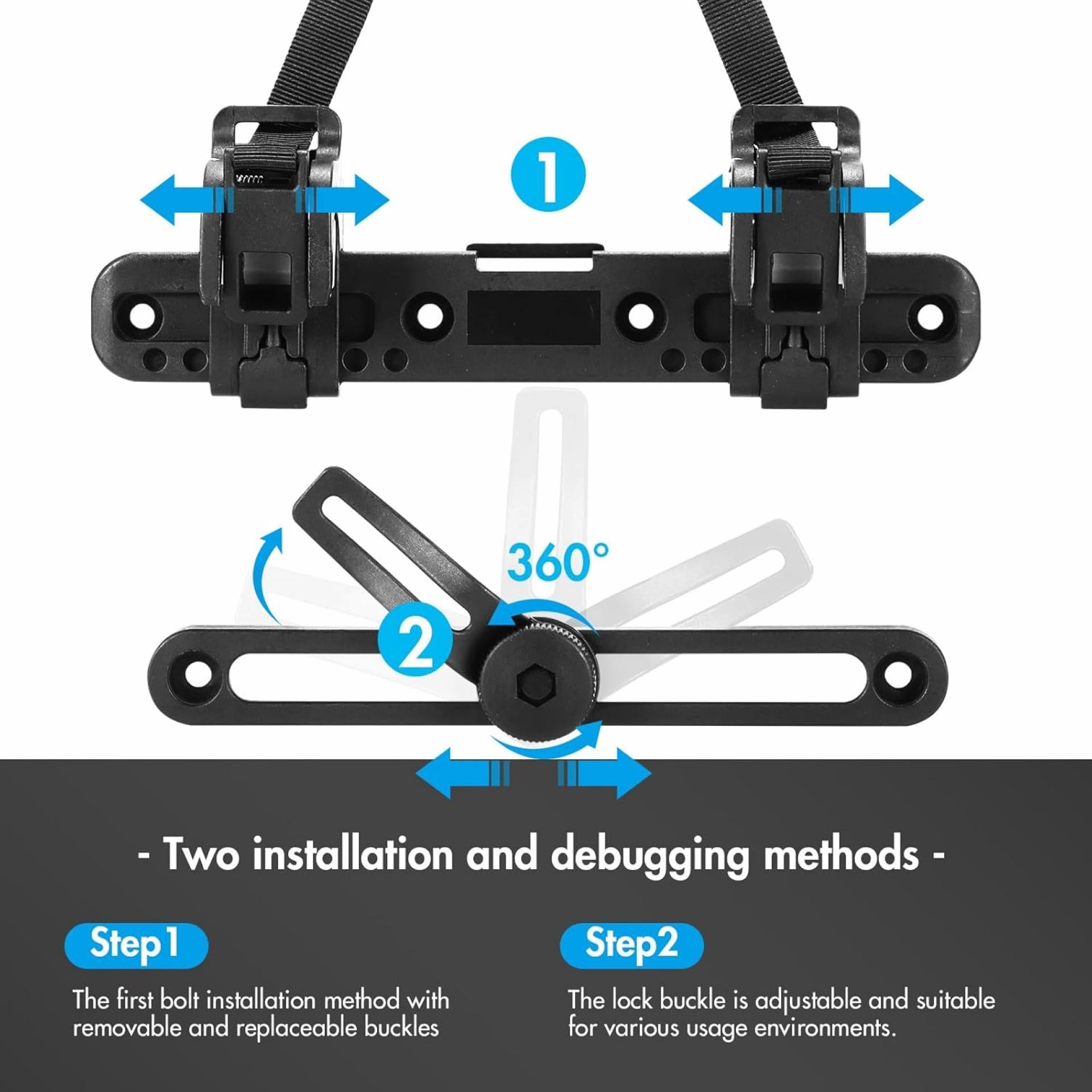 1

360°

2

- Two installation and debugging methods -

Step1

The first bolt installation method with removable and replaceable buckles

Step2

The lock buckle is adjustable and suitable for various usage environments.